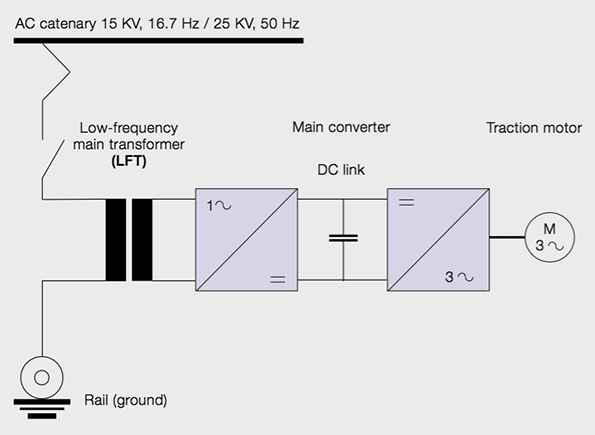 AC catenary 15 KV, 16.7 Hz / 25 KV, 50 Hz

Low-frequency main transformer **(LFT)**

Main converter

Traction motor

DC link

1~

=

=

3~

M
3~

Rail (ground)