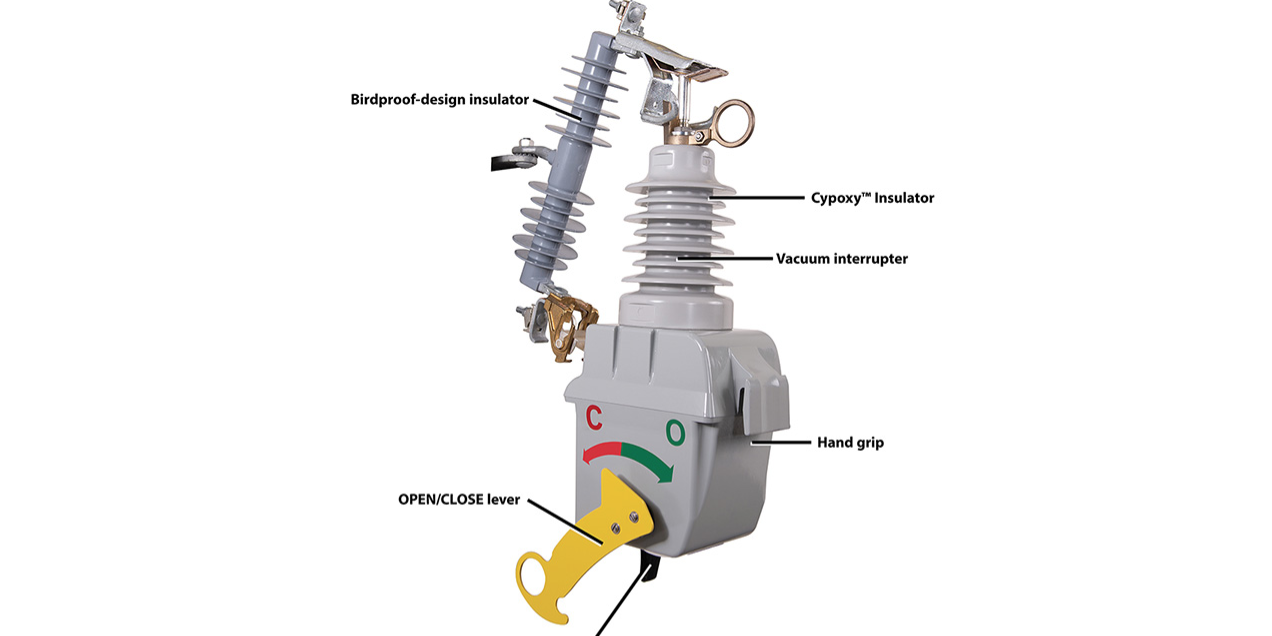 Birdproof-design insulator

Cypoxy™ Insulator

Vacuum interrupter

C

O

Hand grip

OPEN/CLOSE lever