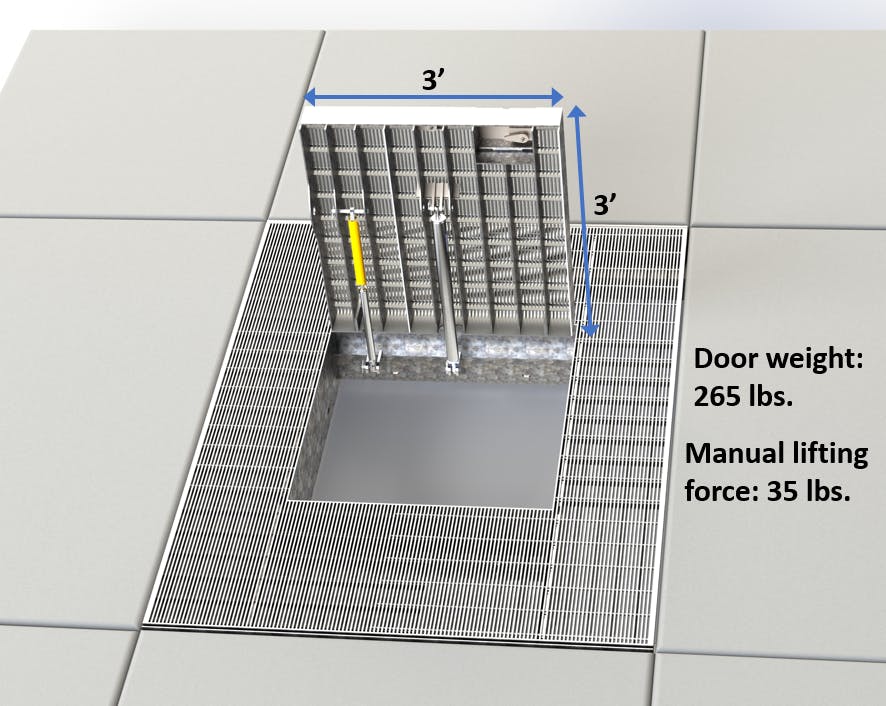 3’

3’

Door weight: 265 lbs.

Manual lifting force: 35 lbs.